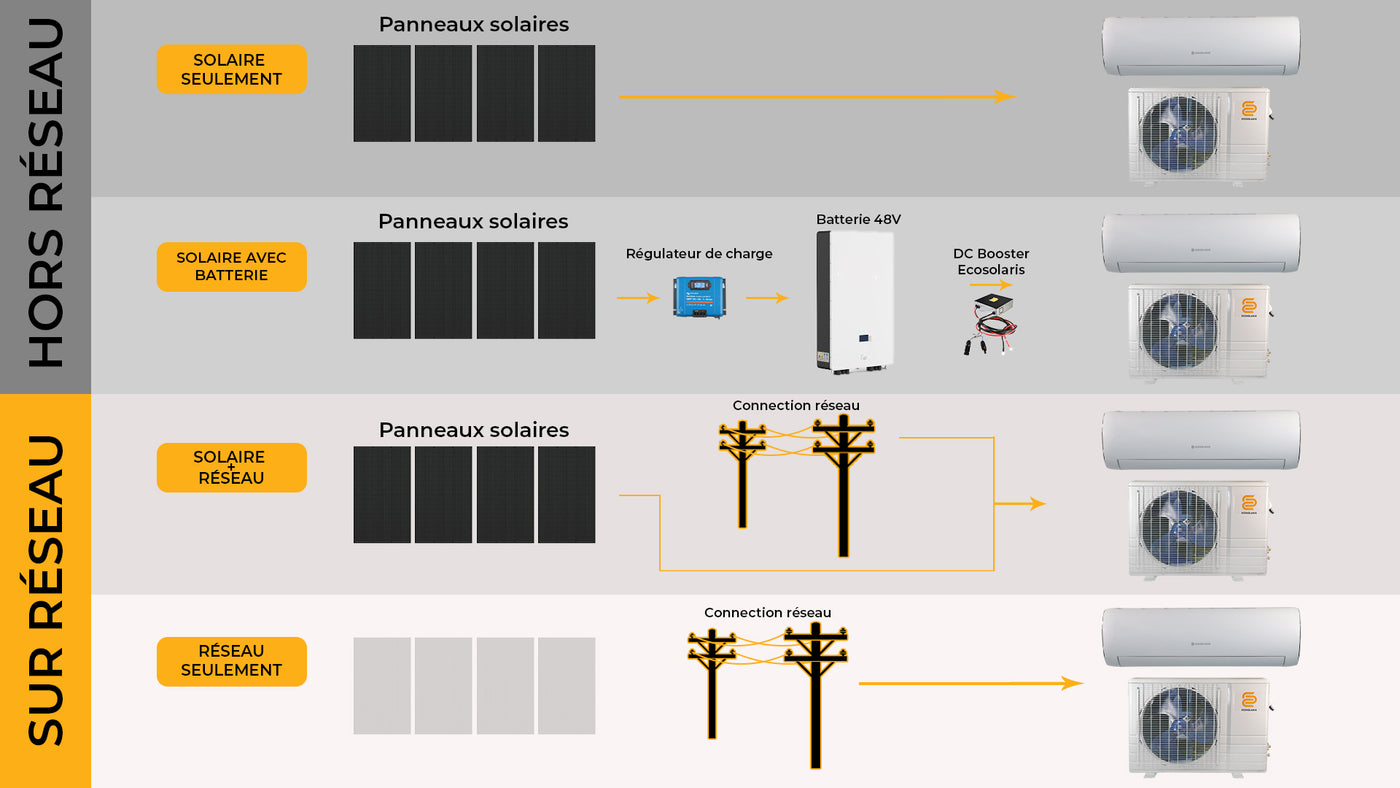 HORS RÉSEAU

SOLAIRE SEULEMENT

Panneaux solaires

SOLAIRE AVEC BATTERIE

Panneaux solaires

Régulateur de charge

Batterie 48V

DC Booster Ecosolaris

SUR RÉSEAU

SOLAIRE + RÉSEAU

Panneaux solaires

Connection réseau

RÉSEAU SEULEMENT

Connection réseau